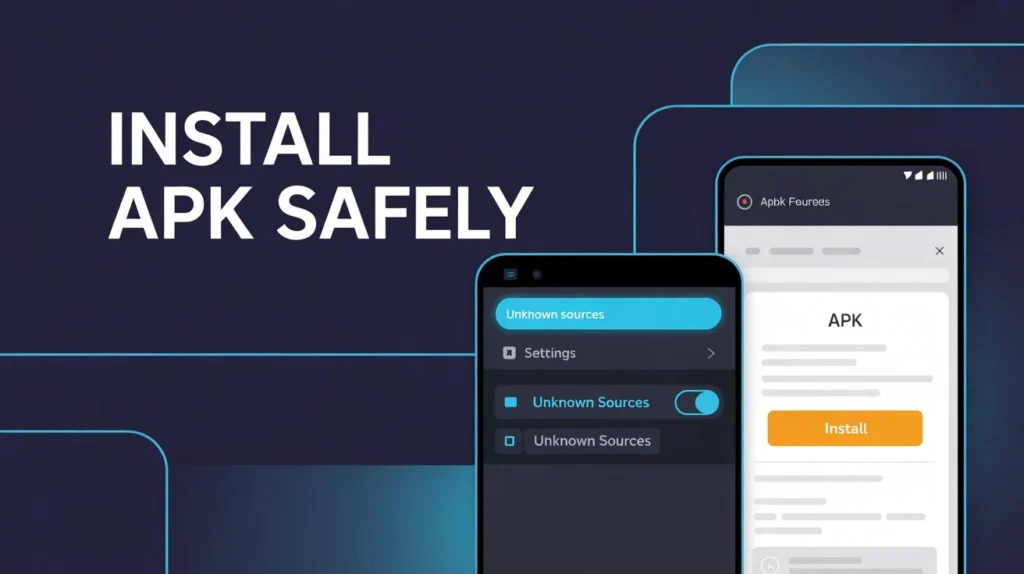 INSTALL APK SAFELY

Unknown sources
Settings
Unknown Sources
Unknown Sources

Apbk Feurees
APK
Install